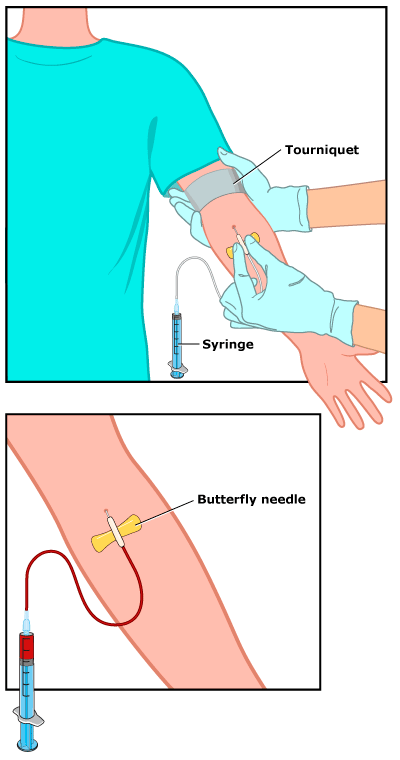 Tourniquet

Syringe

Butterfly needle